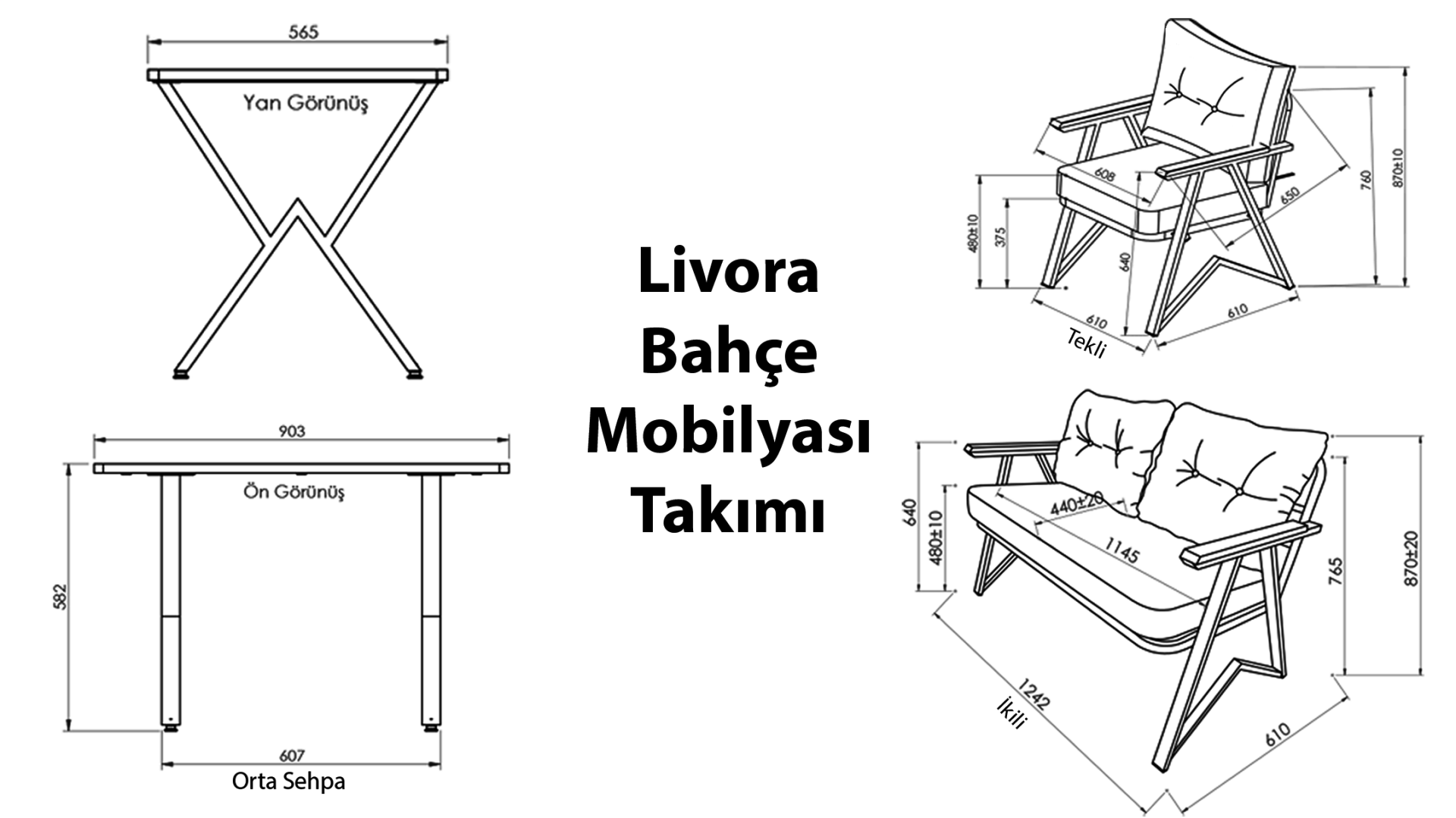 565

Yan Görünüş

903

Ön Görünüş

582

607

Orta Sehpa

Livora
Bahçe
Mobilyası
Takımı

608

650

760

870±10

480±10

375

640

610

610

Tekli

640

480±10

440±20

1145

765

870±20

1242

İkili

610